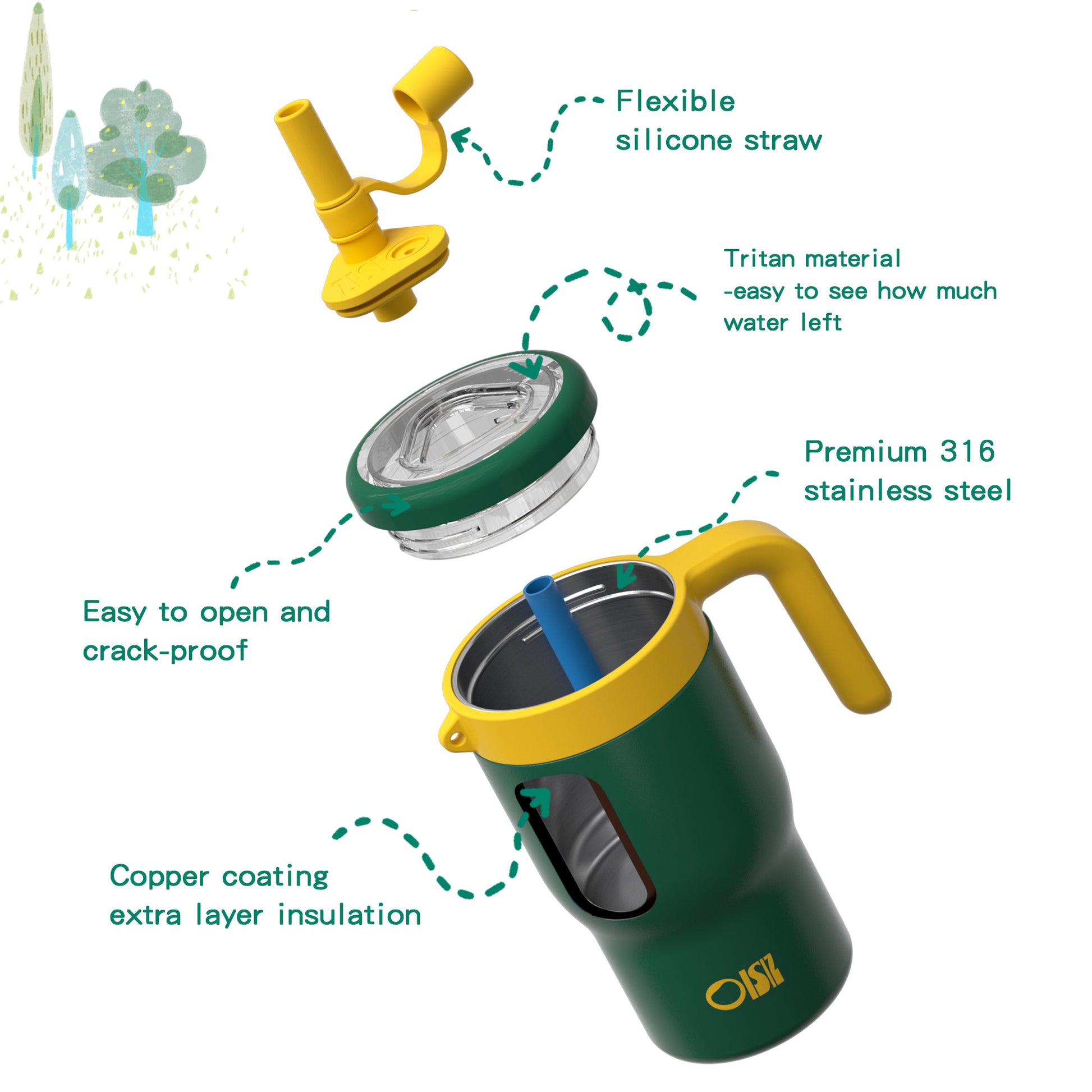 Flexible silicone straw

Tritan material -easy to see how much water left

Premium 316 stainless steel

Easy to open and crack-proof

Copper coating extra layer insulation

OISIZ